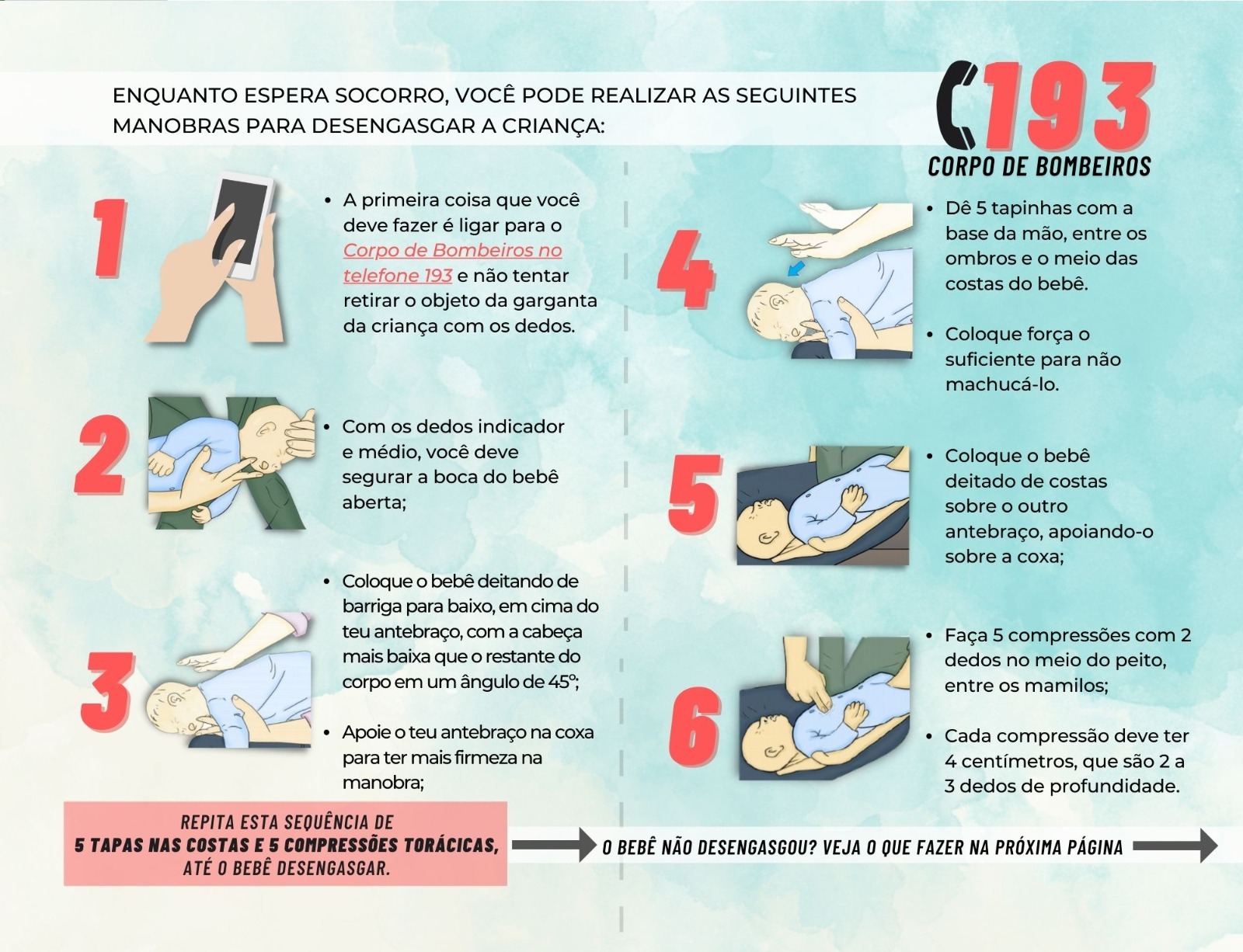 ENQUANTO ESPERA SOCORRO, VOCÊ PODE REALIZAR AS SEGUINTES MANOBRAS PARA DESENGASGAR A CRIANÇA:

193
CORPO DE BOMBEIROS

1

• A primeira coisa que você deve fazer é ligar para o Corpo de Bombeiros no telefone 193 e não tentar retirar o objeto da garganta da criança com os dedos.

2

• Com os dedos indicador e médio, você deve segurar a boca do bebê aberta;

3

• Coloque o bebê deitando de barriga para baixo, em cima do teu antebraço, com a cabeça mais baixa que o restante do corpo em um ângulo de 45º;

• Apoie o teu antebraço na coxa para ter mais firmeza na manobra;

4

• Dê 5 tapinhas com a base da mão, entre os ombros e o meio das costas do bebê.

• Coloque força o suficiente para não machucá-lo.

5

• Coloque o bebê deitado de costas sobre o outro antebraço, apoiando-o sobre a coxa;

6

• Faça 5 compressões com 2 dedos no meio do peito, entre os mamilos;

• Cada compressão deve ter 4 centímetros, que são 2 a 3 dedos de profundidade.

REPITA ESTA SEQUÊNCIA DE 5 TAPAS NAS COSTAS E 5 COMPRESSÕES TORÁCICAS, ATÉ O BEBÊ DESENGASGAR.

O BEBÊ NÃO DESENGASGOU? VEJA O QUE FAZER NA PRÓXIMA PÁGINA